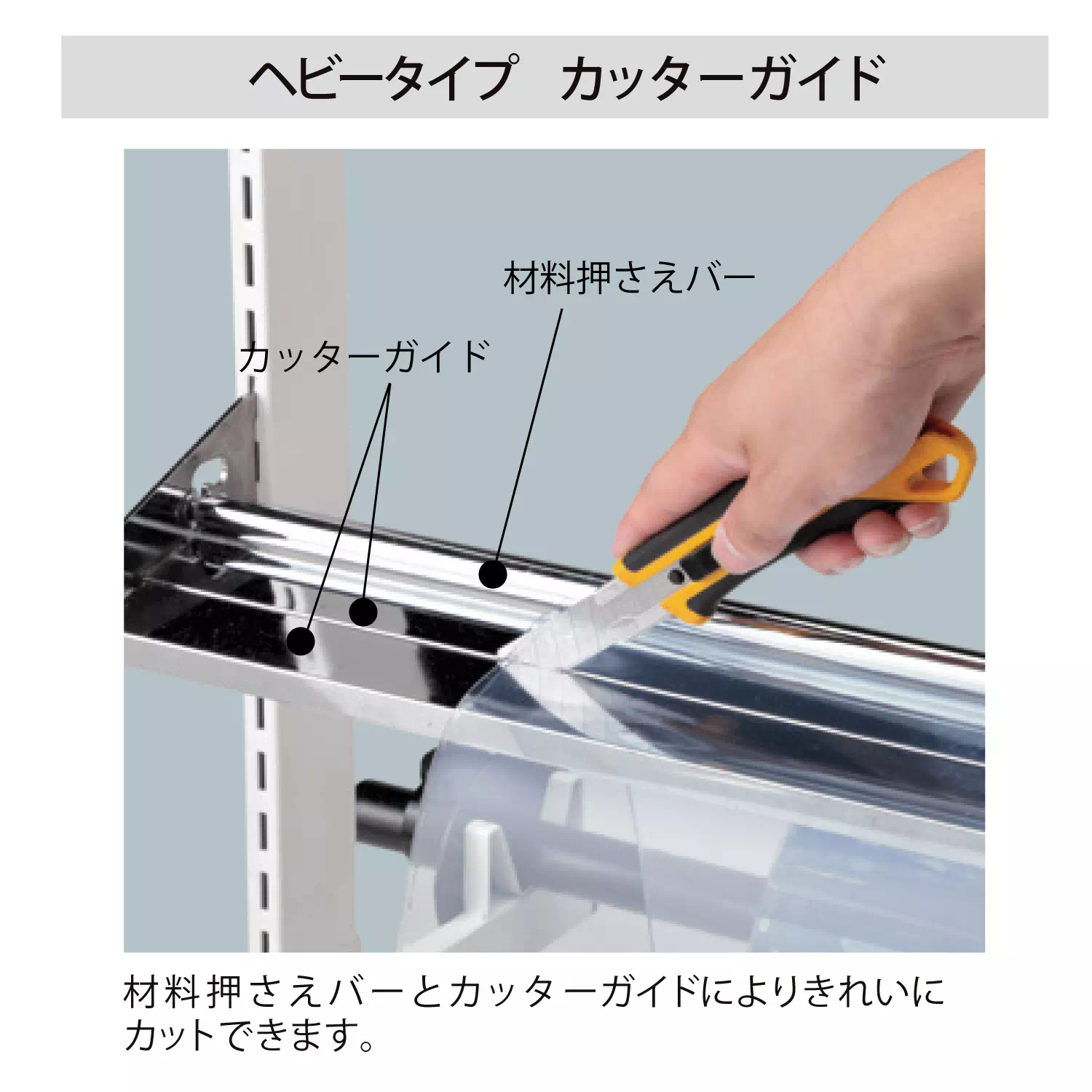 ヘビータイプ　カッターガイド

材料押さえバー

カッターガイド

材料押さえバーとカッターガイドによりきれいにカットできます。